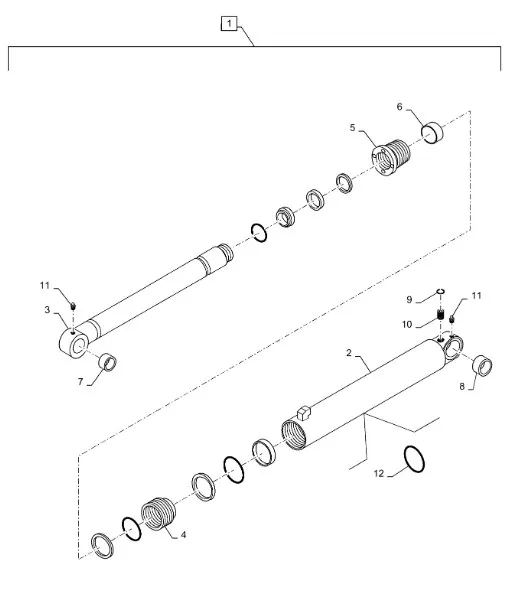 1
6
5
11
3
7
9
11
10
2
8
12
4